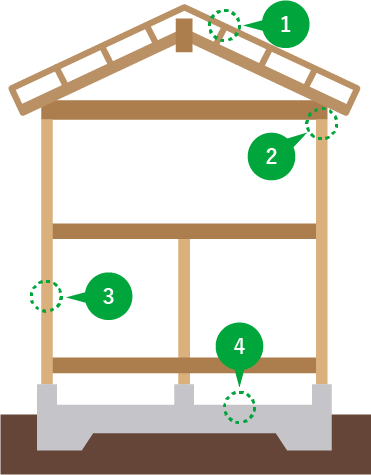 1
2
3
4